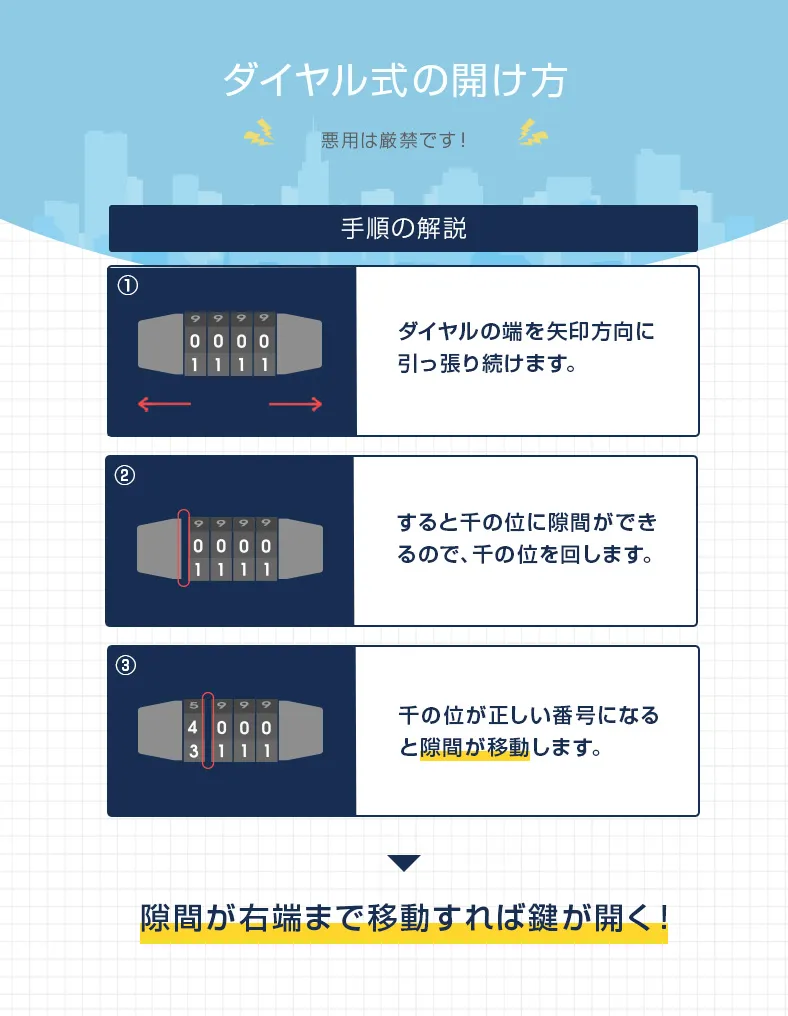 ダイヤル式の開け方

悪用は厳禁です!

手順の解説

①

9 9 9 9
0 0 0 0
1 1 1 1

ダイヤルの端を矢印方向に引っ張り続けます。

②

9 9 9 9
0 0 0 0
1 1 1 1

すると千の位に隙間ができるので、千の位を回します。

③

5 9 9 9
4 0 0 0
3 1 1 1

千の位が正しい番号になると隙間が移動します。

隙間が右端まで移動すれば鍵が開く!