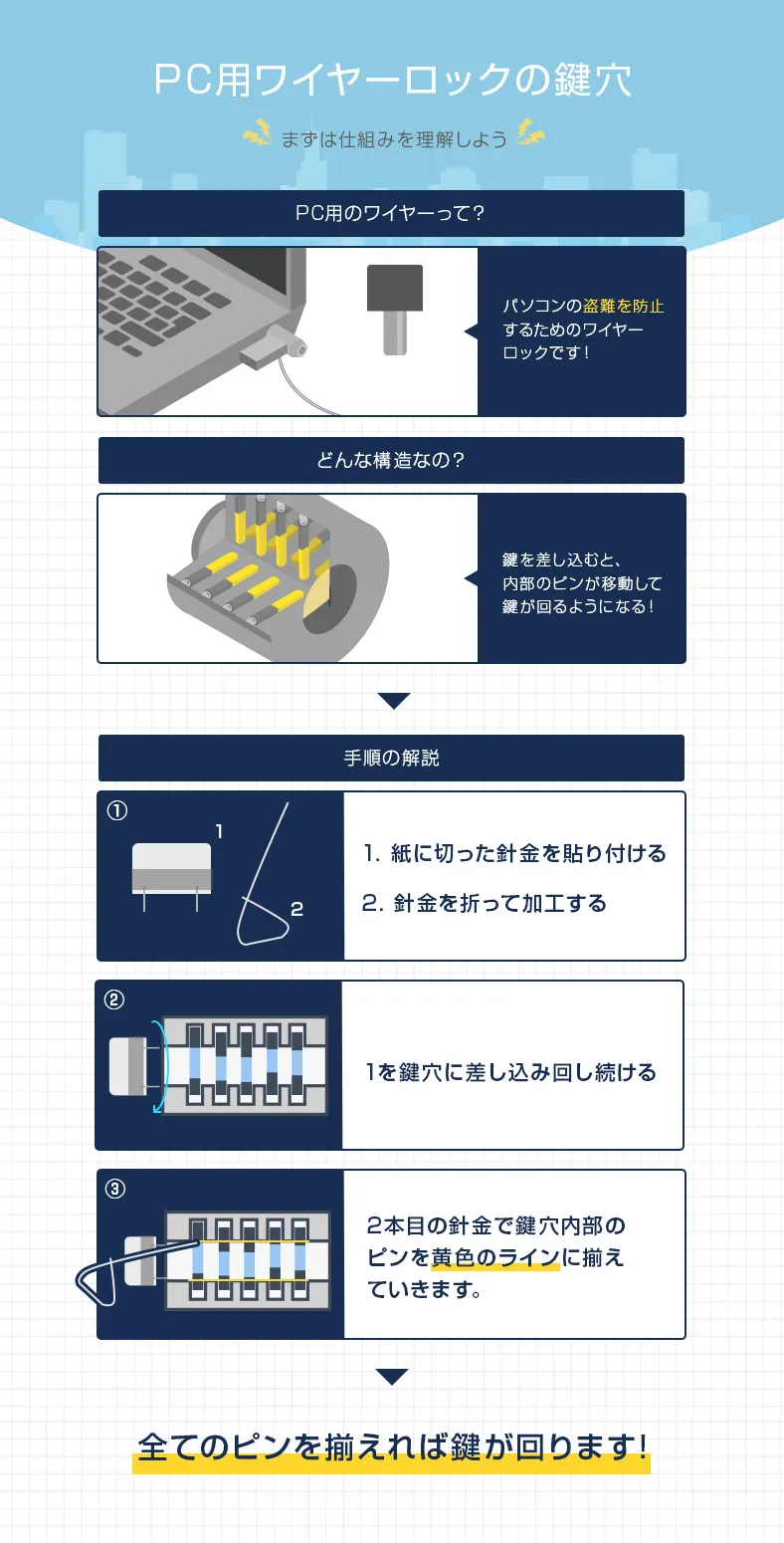 PC用ワイヤーロックの鍵穴

まずは仕組みを理解しよう

PC用のワイヤーって?

パソコンの盗難を防止するためのワイヤーロックです!

どんな構造なの?

鍵を差し込むと、内部のピンが移動して鍵が回るようになる!

手順の解説

①

1

2

1. 紙に切った針金を貼り付ける

2. 針金を折って加工する

②

1を鍵穴に差し込み回し続ける

③

2本目の針金で鍵穴内部のピンを黄色のラインに揃えていきます。

全てのピンを揃えれば鍵が回ります!