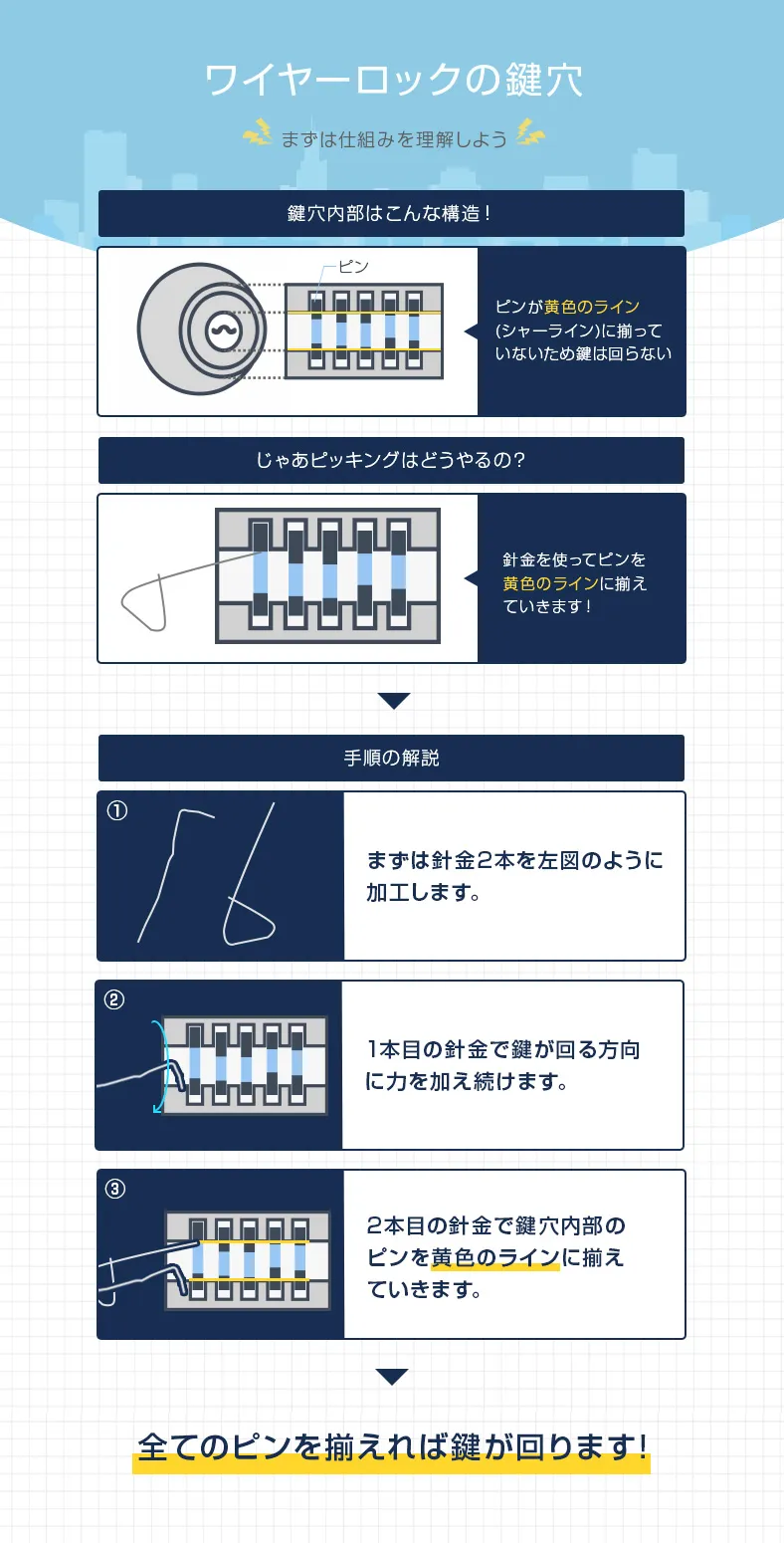 ワイヤーロックの鍵穴

まずは仕組みを理解しよう

鍵穴内部はこんな構造！

ピン

ピンが黄色のライン（シャーライン）に揃っていないため鍵は回らない

じゃあピッキングはどうやるの？

針金を使ってピンを黄色のラインに揃えていきます！

手順の解説

①

まずは針金2本を左図のように加工します。

②

1本目の針金で鍵が回る方向に力を加え続けます。

③

2本目の針金で鍵穴内部のピンを黄色のラインに揃えていきます。

全てのピンを揃えれば鍵が回ります!