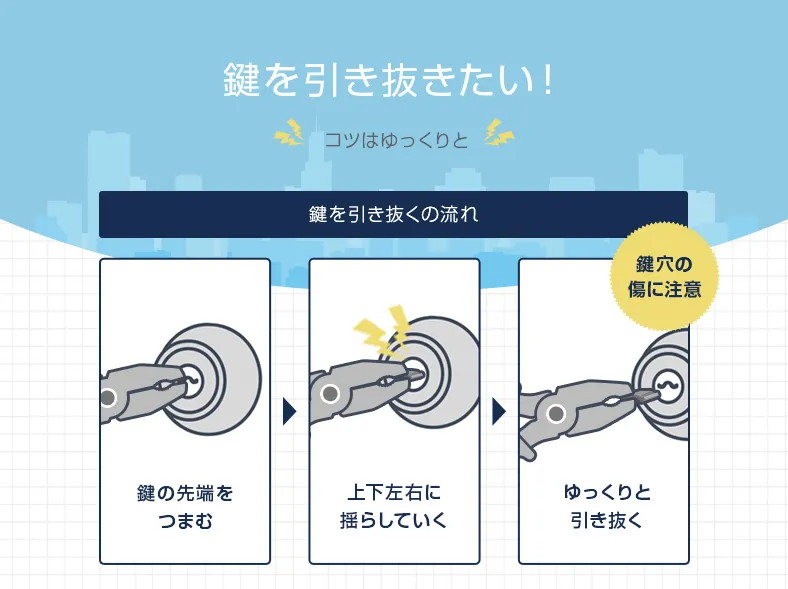 鍵を引き抜きたい!

コツはゆっくりと

鍵を引き抜くの流れ

鍵穴の傷に注意

鍵の先端をつまむ

上下左右に揺らしていく

ゆっくりと引き抜く