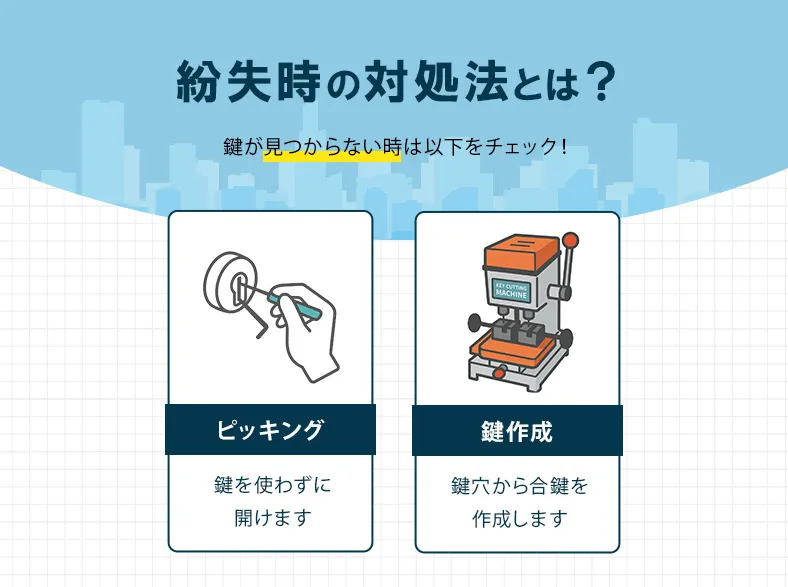 紛失時の対処法とは？

鍵が見つからない時は以下をチェック！

KEY CUTTING MACHINE

ピッキング

鍵を使わずに開けます

鍵作成

鍵穴から合鍵を作成します