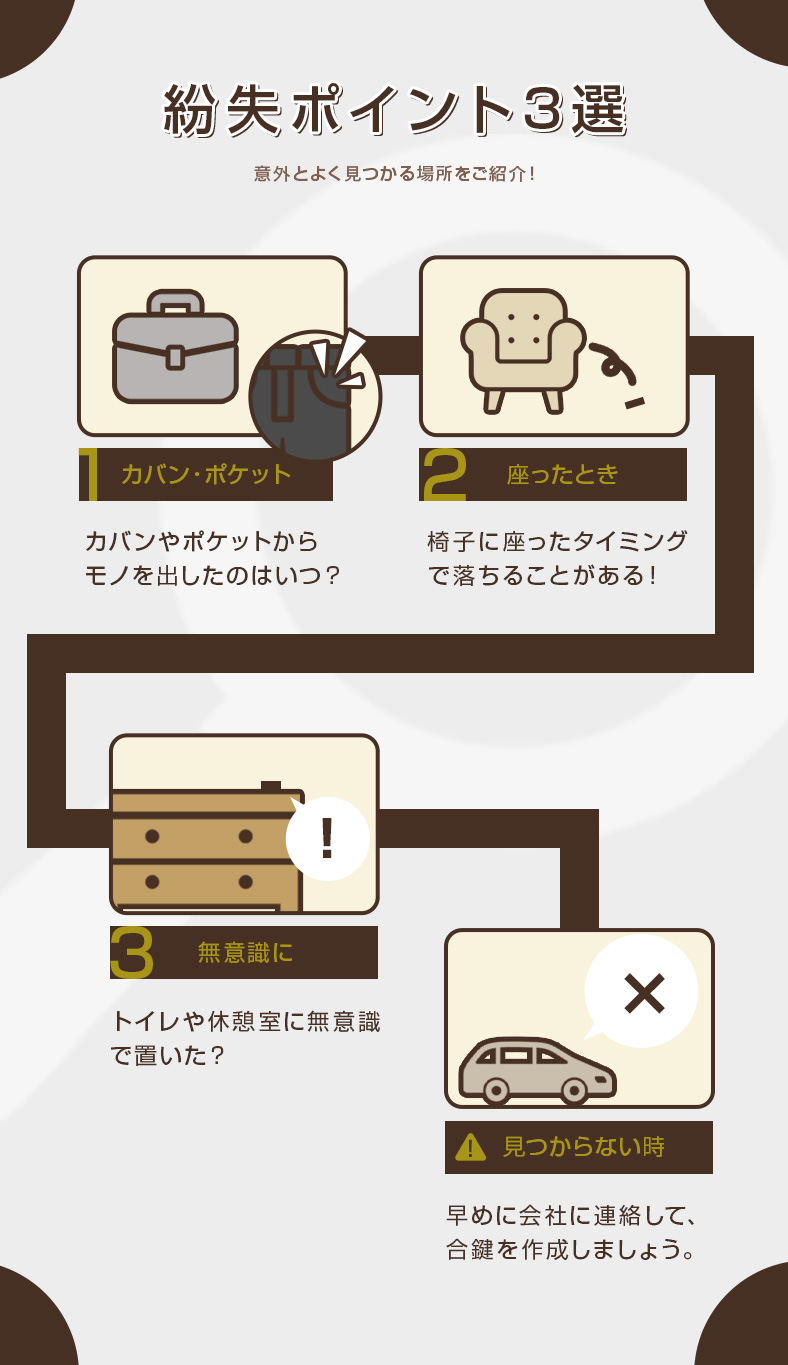 紛失ポイント3選

意外とよく見つかる場所をご紹介！

1 カバン・ポケット

カバンやポケットからモノを出したのはいつ？

2 座ったとき

椅子に座ったタイミングで落ちることがある！

!

3 無意識に

トイレや休憩室に無意識で置いた？

×

見つからない時

早めに会社に連絡して、合鍵を作成しましょう。