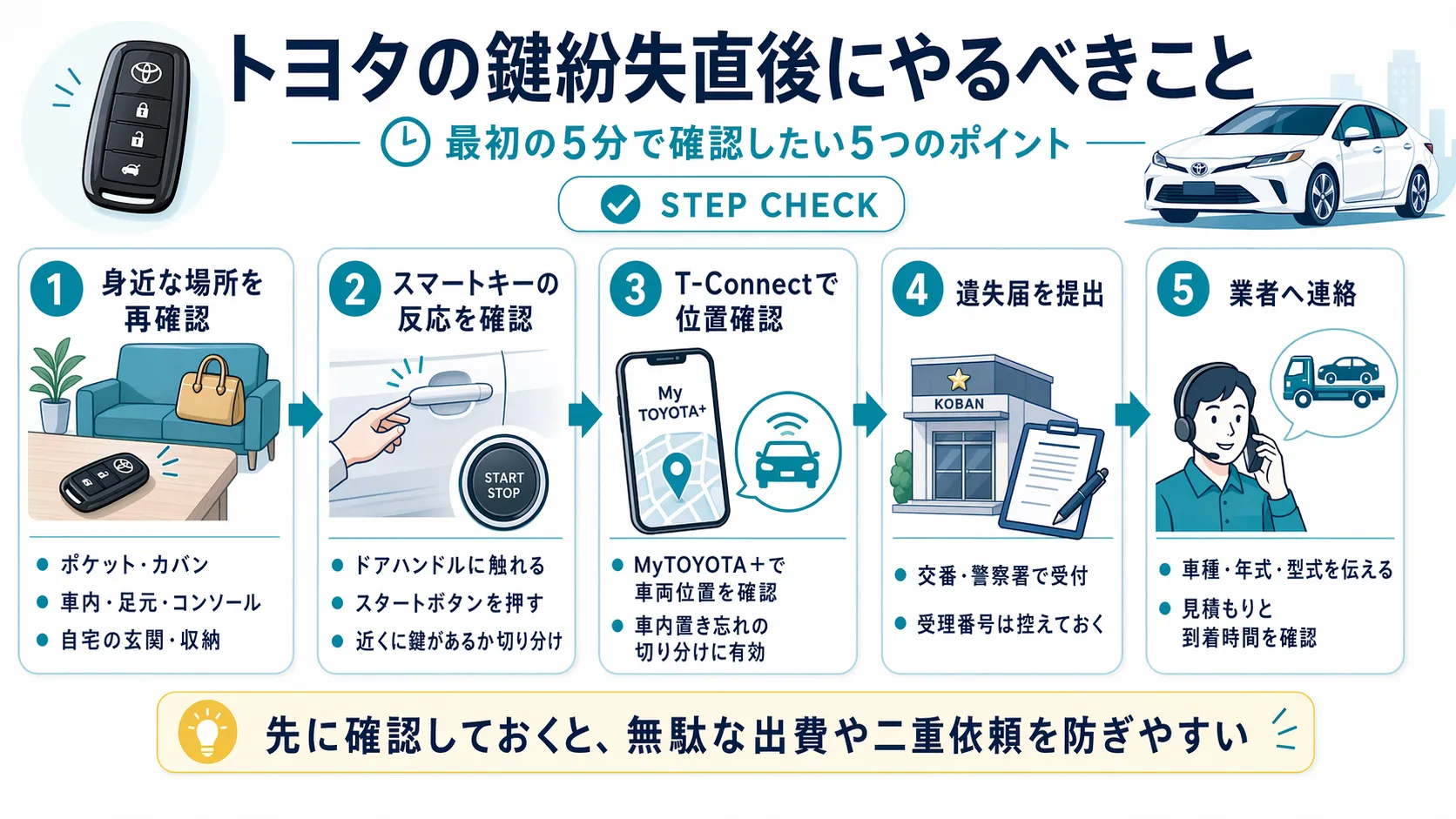 トヨタの鍵紛失直後にやるべきこと

最初の5分で確認したい5つのポイント

STEP CHECK

1 身近な場所を再確認

● ポケット・カバン
● 車内・足元・コンソール
● 自宅の玄関・収納

2 スマートキーの反応を確認

START STOP

● ドアハンドルに触れる
● スタートボタンを押す
● 近くに鍵があるか切り分け

3 T-Connectで位置確認

My TOYOTA+

● MyTOYOTA＋で車両位置を確認
● 車内置き忘れの切り分けに有効

4 遺失届を提出

KOBAN

● 交番・警察署で受付
● 受理番号は控えておく

5 業者へ連絡

● 車種・年式・型式を伝える
● 見積もりと到着時間を確認

先に確認しておくと、無駄な出費や二重依頼を防ぎやすい