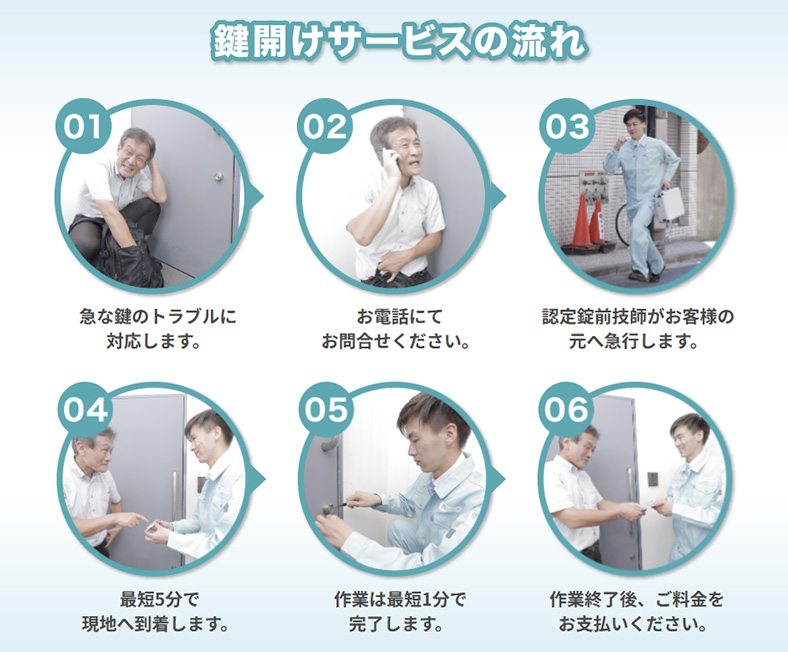 鍵開けサービスの流れ

01

急な鍵のトラブルに対応します。

02

お電話にてお問合せください。

03

認定錠前技師がお客様の元へ急行します。

04

最短5分で現地へ到着します。

05

作業は最短1分で完了します。

06

作業終了後、ご料金をお支払いください。