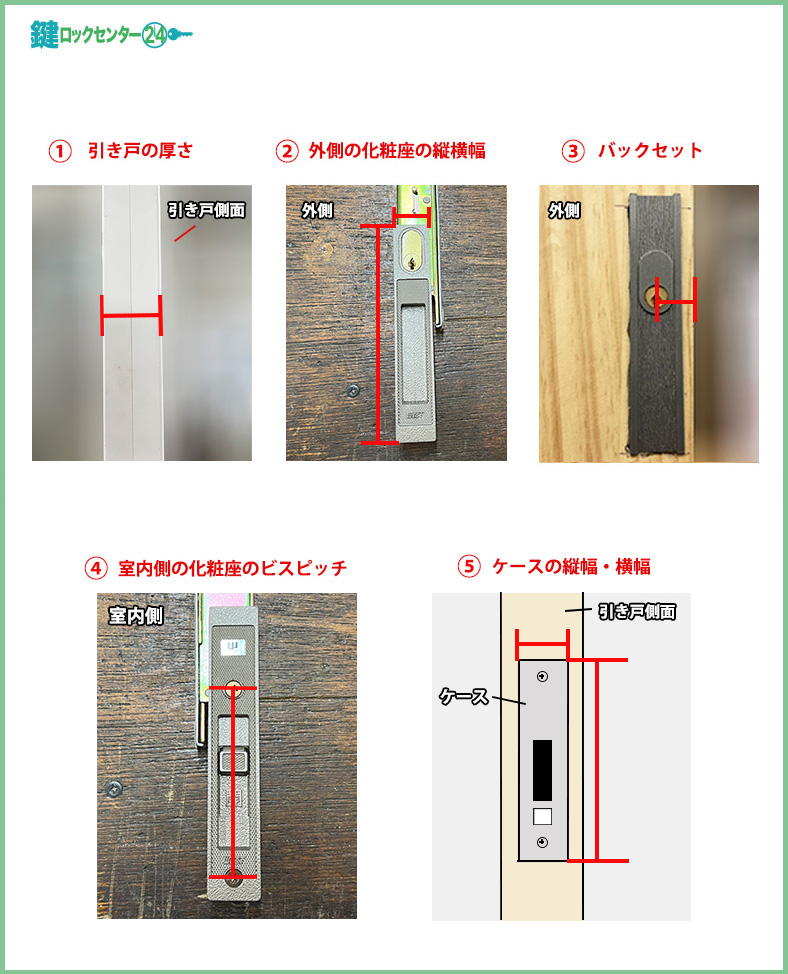 鍵ロックセンター24

① 引き戸の厚さ

引き戸側面

② 外側の化粧座の縦横幅

外側

③ バックセット

外側

④ 室内側の化粧座のビスピッチ

室内側

⑤ ケースの縦幅・横幅

引き戸側面

ケース