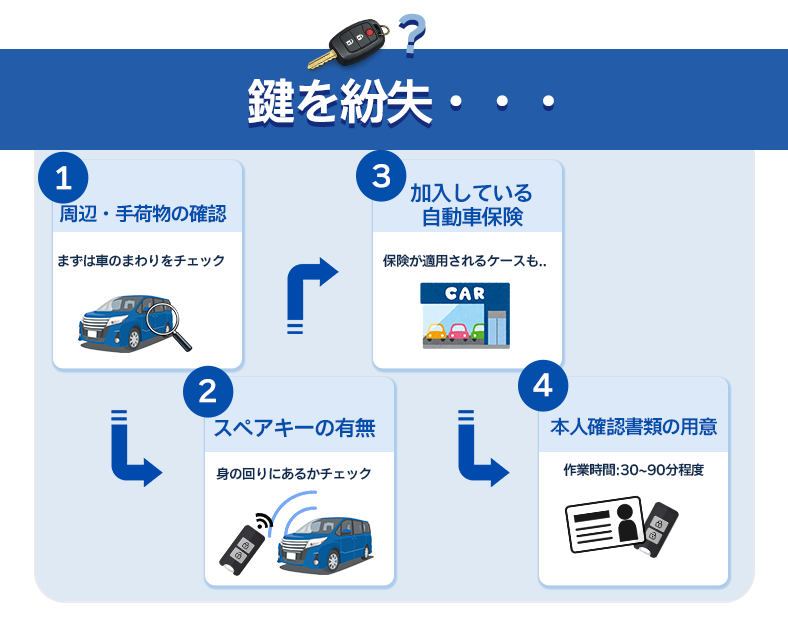 ?

鍵を紛失・・・

1
周辺・手荷物の確認
まずは車のまわりをチェック

2
スペアキーの有無
身の回りにあるかチェック

3
加入している自動車保険
保険が適用されるケースも..
CAR

4
本人確認書類の用意
作業時間:30~90分程度