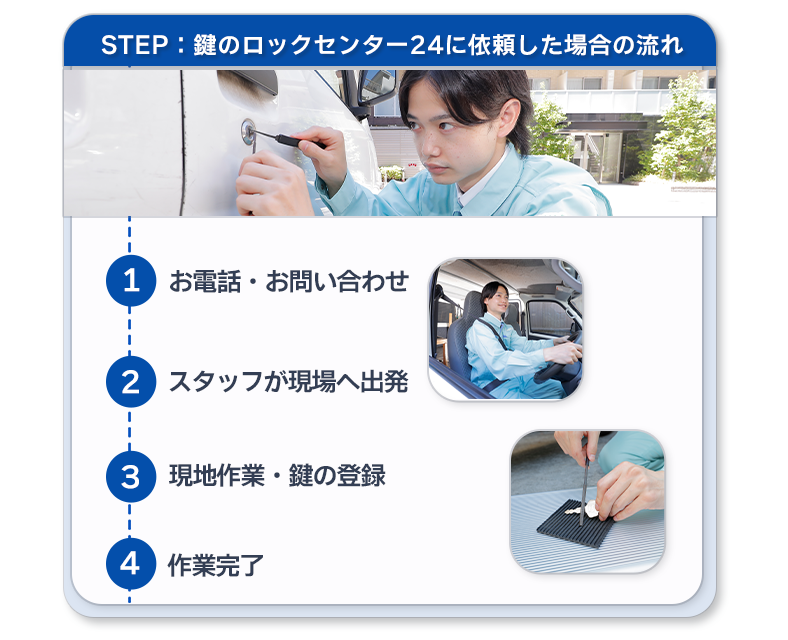 STEP：鍵のロックセンター24に依頼した場合の流れ

1 お電話・お問い合わせ

2 スタッフが現場へ出発

3 現地作業・鍵の登録

4 作業完了