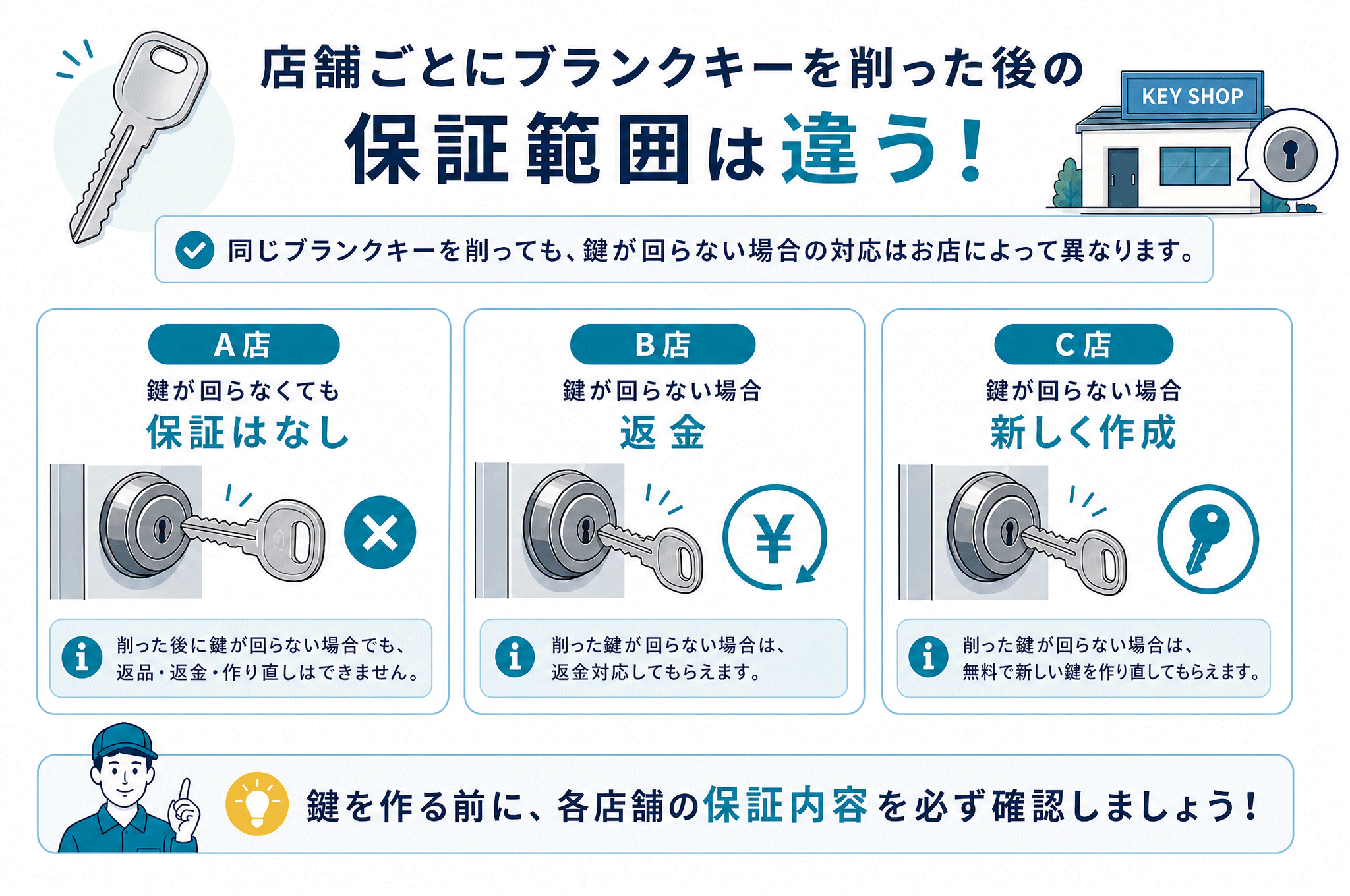 店舗ごとにブランクキーを削った後の
保証範囲は違う！

KEY SHOP

同じブランクキーを削っても、鍵が回らない場合の対応はお店によって異なります。

A店
鍵が回らなくても
保証はなし

削った後に鍵が回らない場合でも、返品・返金・作り直しはできません。

B店
鍵が回らない場合
返金

¥

削った鍵が回らない場合は、返金対応してもらえます。

C店
鍵が回らない場合
新しく作成

削った鍵が回らない場合は、無料で新しい鍵を作り直してもらえます。

鍵を作る前に、各店舗の保証内容を必ず確認しましょう！