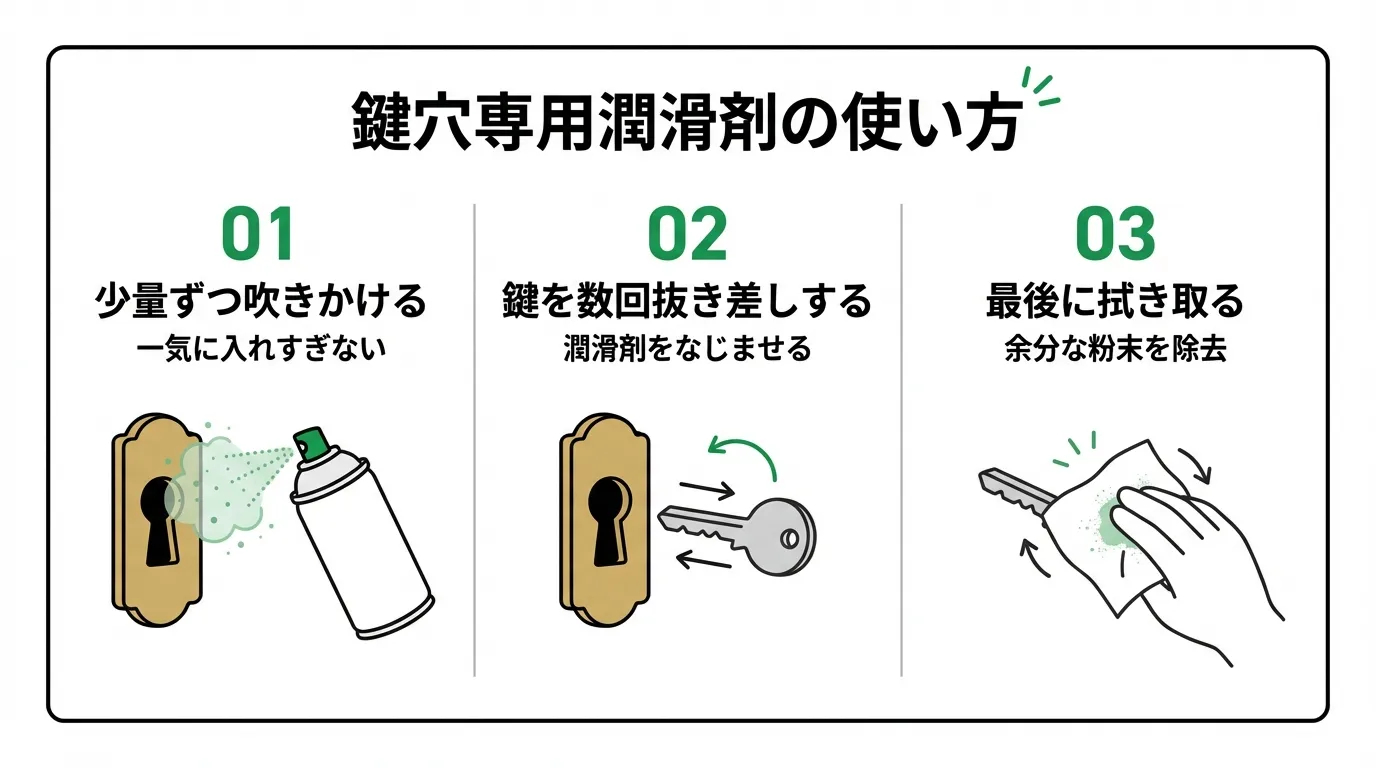 鍵穴専用潤滑剤の使い方

01
少量ずつ吹きかける
一気に入れすぎない

02
鍵を数回抜き差しする
潤滑剤をなじませる

03
最後に拭き取る
余分な粉末を除去