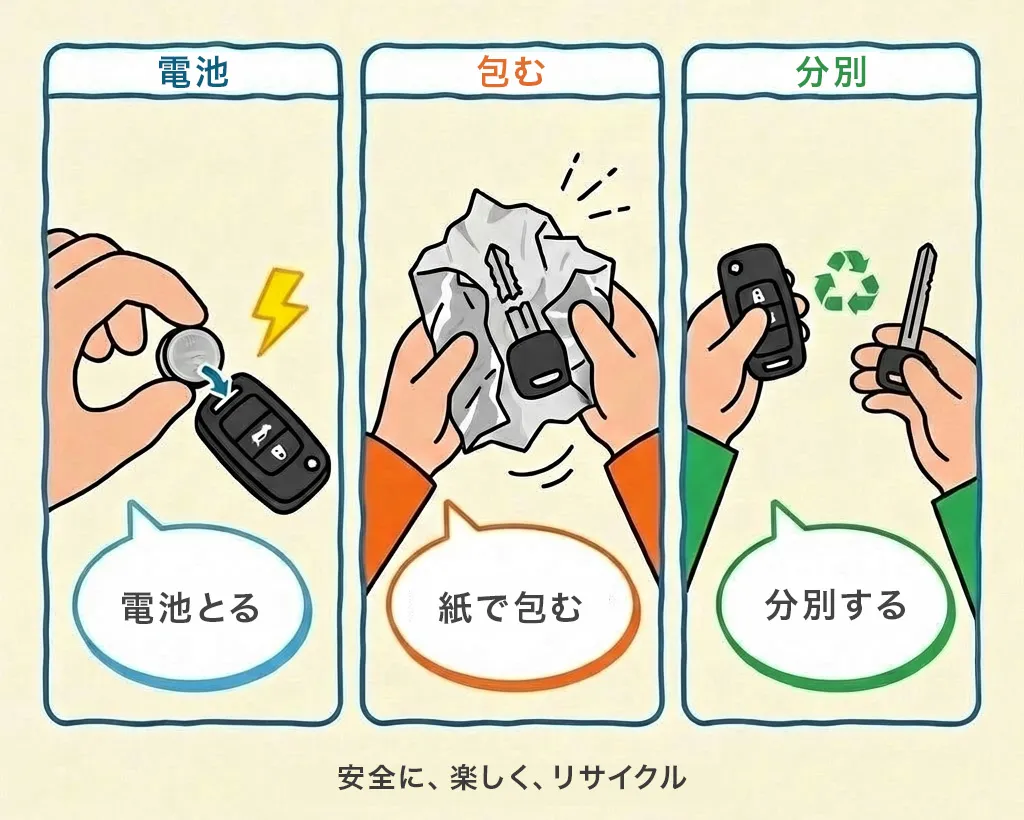 電池

電池とる

包む

紙で包む

分別

分別する

安全に、楽しく、リサイクル